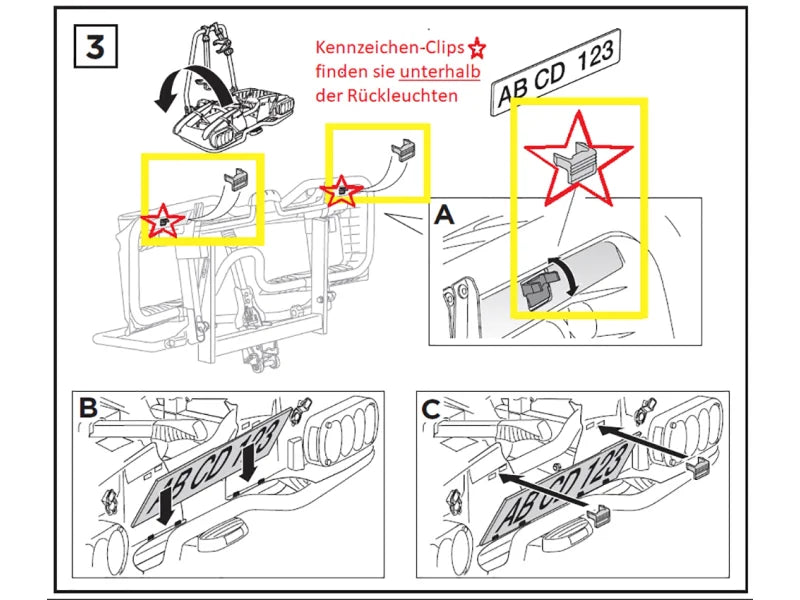 3

Kennzeichen-Clips finden sie unterhalb der Rückleuchten

AB CD 123

A

B

AB CD 123

C

AB CD 123